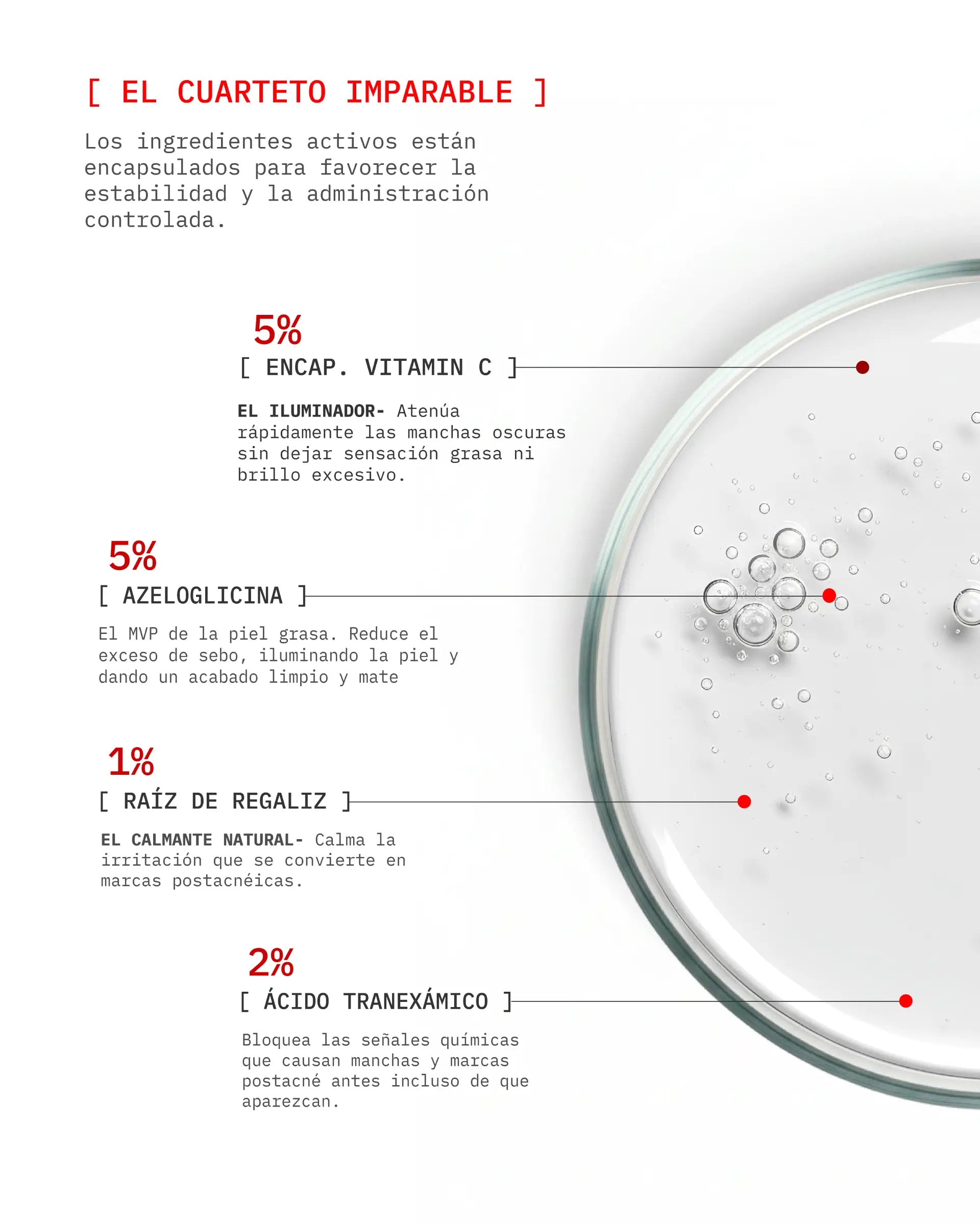 [ EL CUARTETO IMPARABLE ]

Los ingredientes activos están encapsulados para favorecer la estabilidad y la administración controlada.

5%
[ ENCAP. VITAMIN C ]

EL ILUMINADOR- Atenúa rápidamente las manchas oscuras sin dejar sensación grasa ni brillo excesivo.

5%
[ AZELOGLICINA ]

El MVP de la piel grasa. Reduce el exceso de sebo, iluminando la piel y dando un acabado limpio y mate

1%
[ RAÍZ DE REGALIZ ]

EL CALMANTE NATURAL- Calma la irritación que se convierte en marcas postacnéicas.

2%
[ ÁCIDO TRANEXÁMICO ]

Bloquea las señales químicas que causan manchas y marcas postacné antes incluso de que aparezcan.